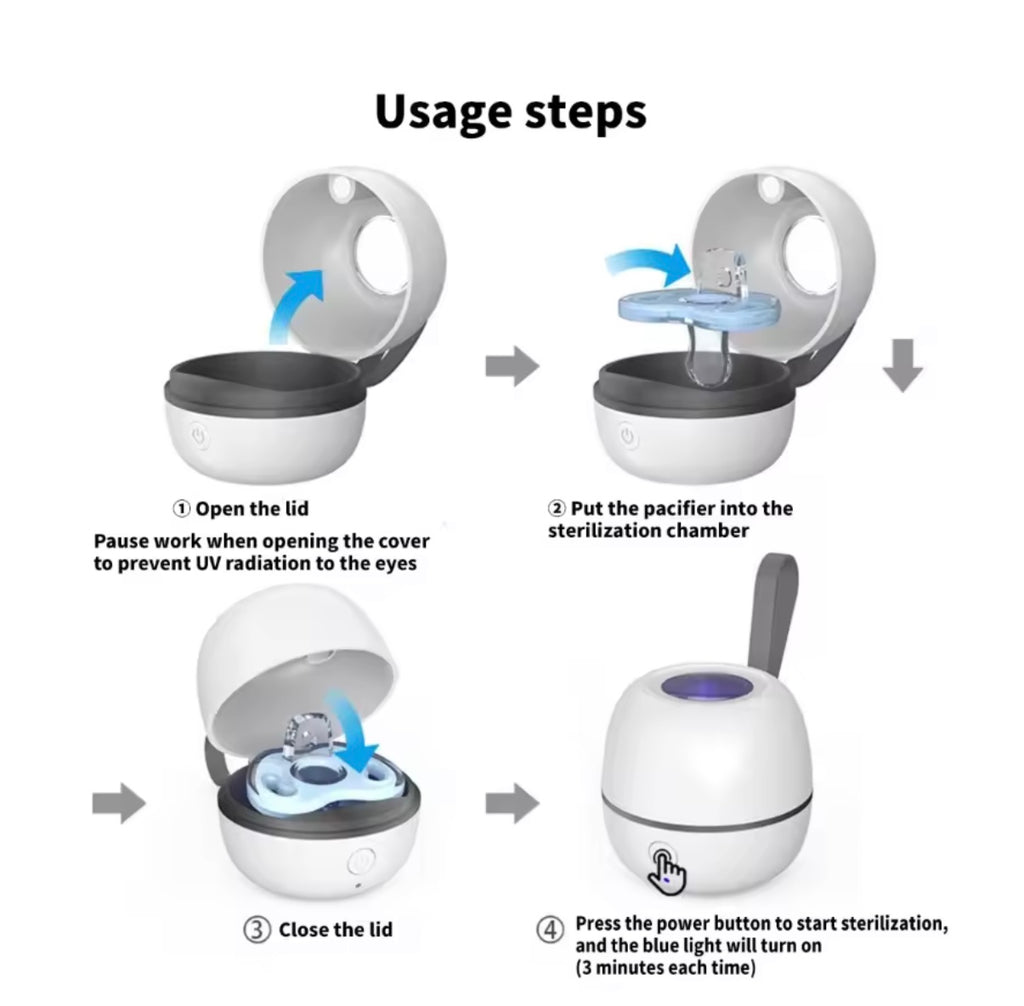 Usage steps

① Open the lid
Pause work when opening the cover to prevent UV radiation to the eyes

② Put the pacifier into the sterilization chamber

③ Close the lid

④ Press the power button to start sterilization, and the blue light will turn on (3 minutes each time)