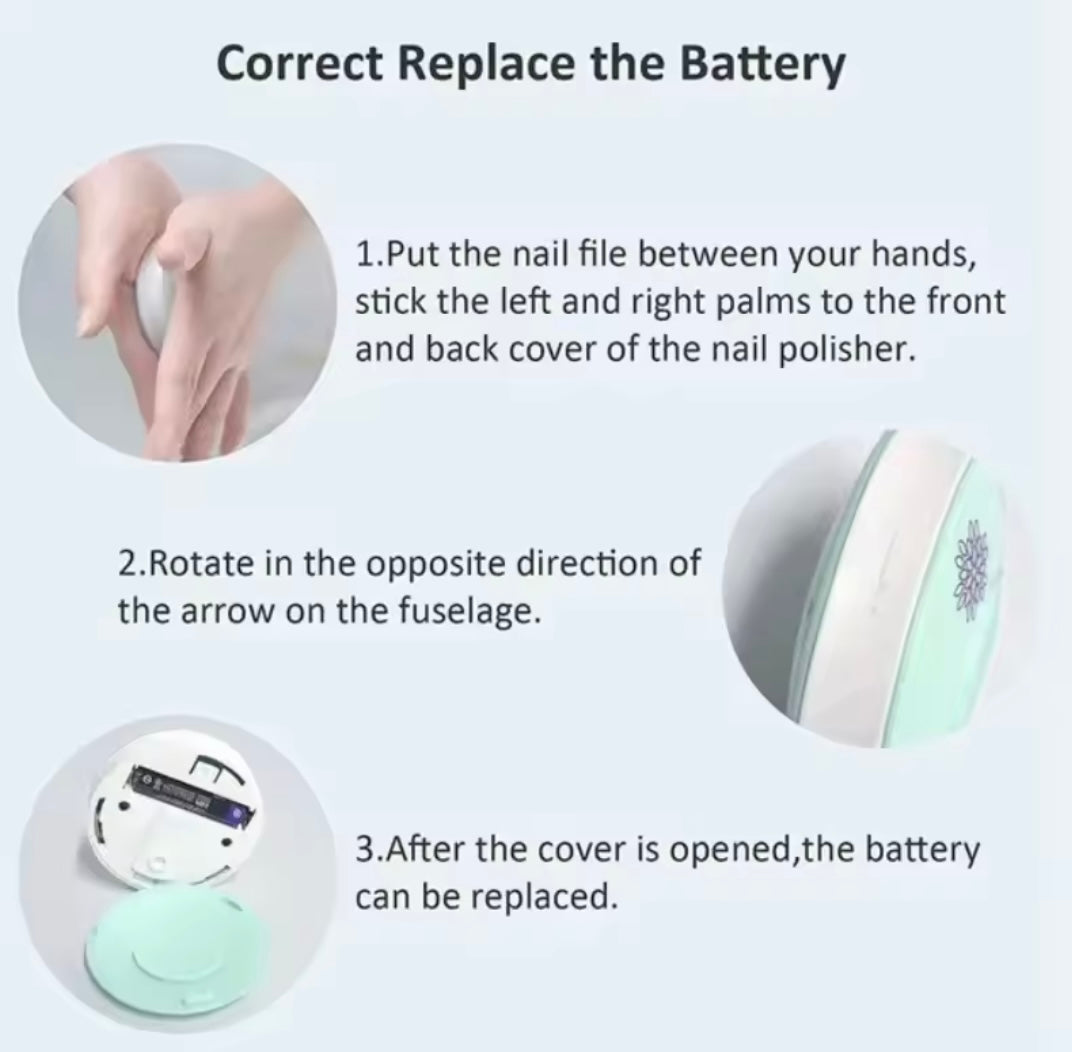 Correct Replace the Battery

1.Put the nail file between your hands, stick the left and right palms to the front and back cover of the nail polisher.

2.Rotate in the opposite direction of the arrow on the fuselage.

3.After the cover is opened,the battery can be replaced.